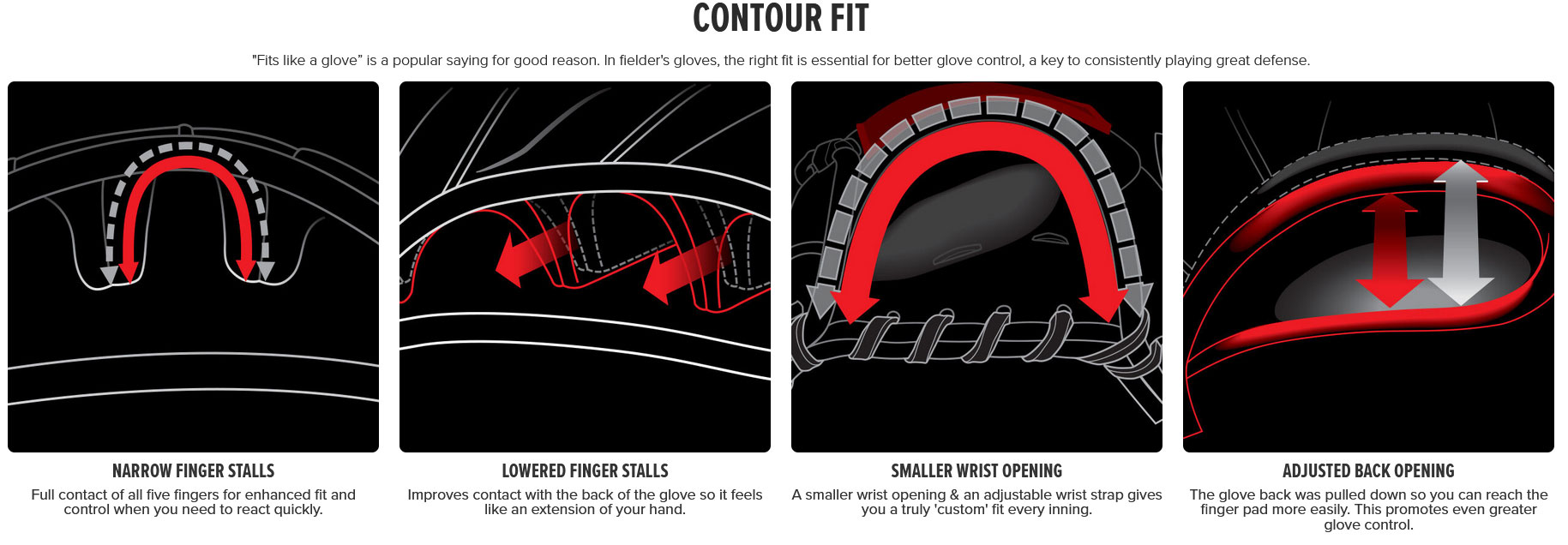 CONTOUR FIT

"Fits like a glove" is a popular saying for good reason. In fielder's gloves, the right fit is essential for better glove control, a key to consistently playing great defense.

NARROW FINGER STALLS

Full contact of all five fingers for enhanced fit and control when you need to react quickly.

LOWERED FINGER STALLS

Improves contact with the back of the glove so it feels like an extension of your hand.

SMALLER WRIST OPENING

A smaller wrist opening & an adjustable wrist strap gives you a truly 'custom' fit every inning.

ADJUSTED BACK OPENING

The glove back was pulled down so you can reach the finger pad more easily. This promotes even greater glove control.